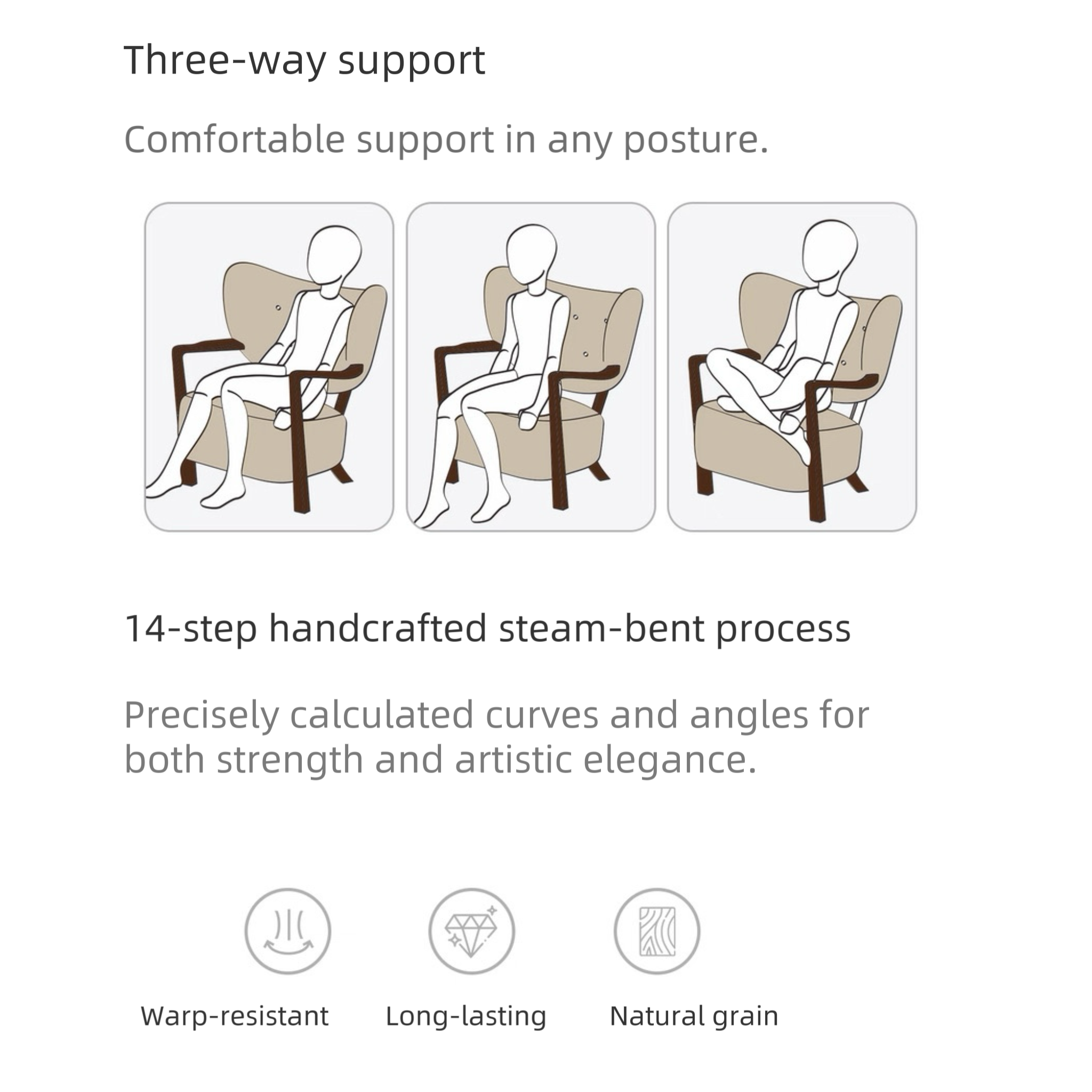 Three-way support

Comfortable support in any posture.

14-step handcrafted steam-bent process

Precisely calculated curves and angles for both strength and artistic elegance.

Warp-resistant

Long-lasting

Natural grain